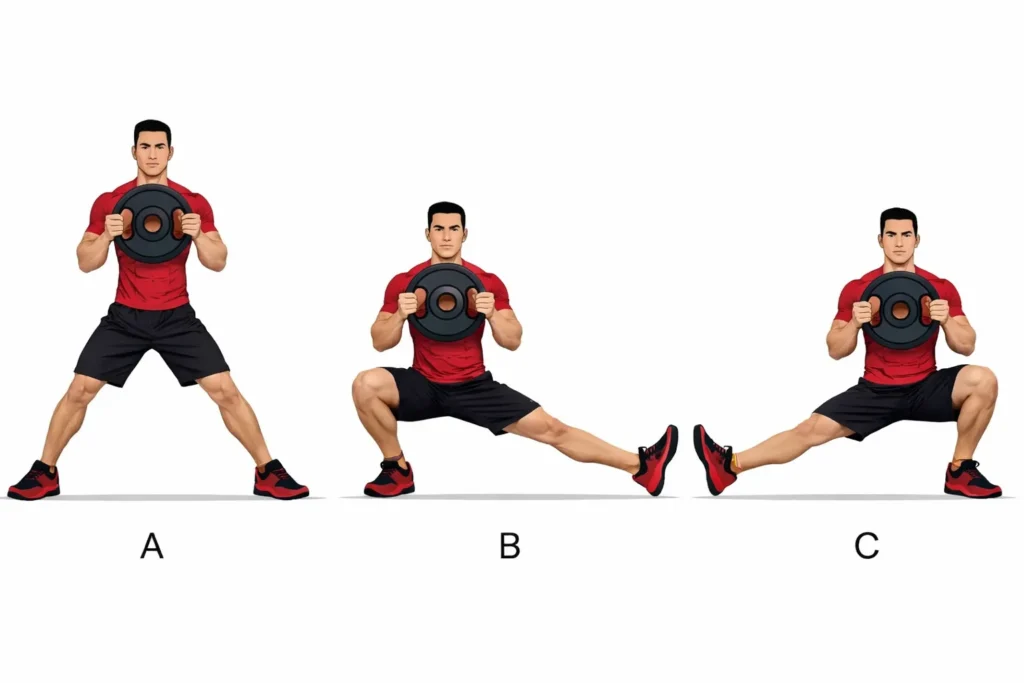 A

B

C